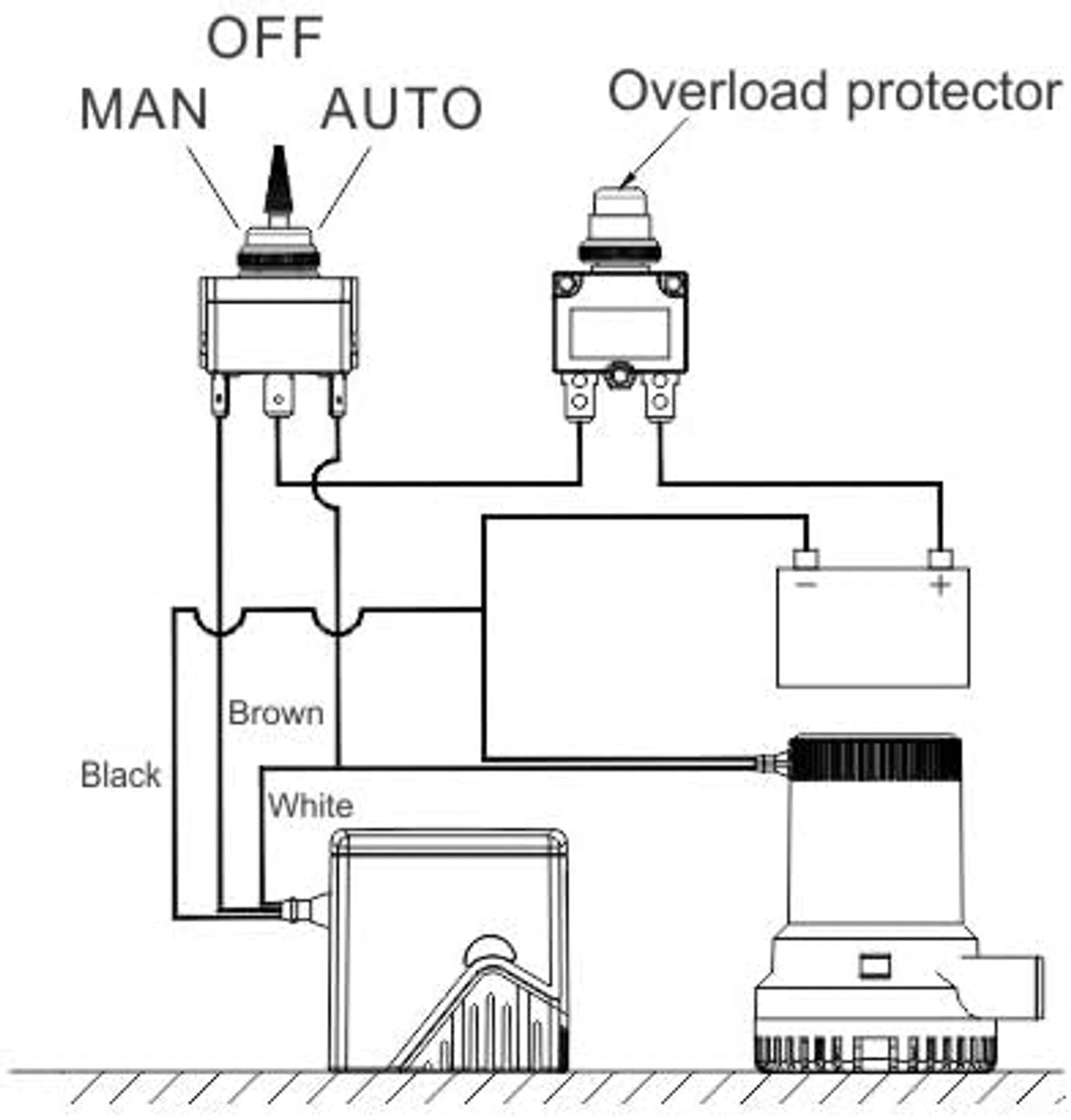 OFF
MAN
AUTO
Overload protector
−
+
Brown
Black
White