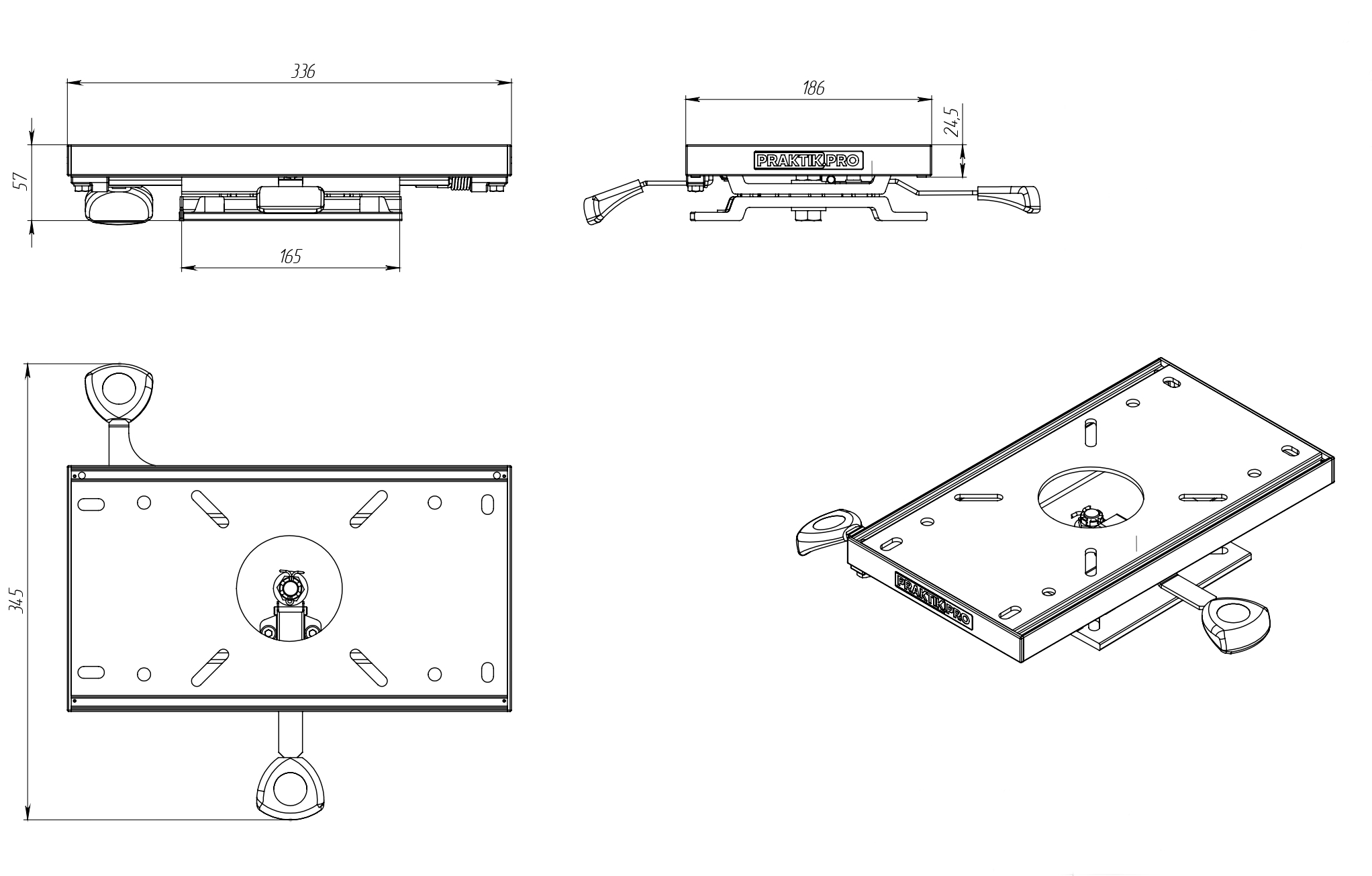 336

57

165

186

24,5

PRAKTIK.PRO

345

PRAKTIK.PRO