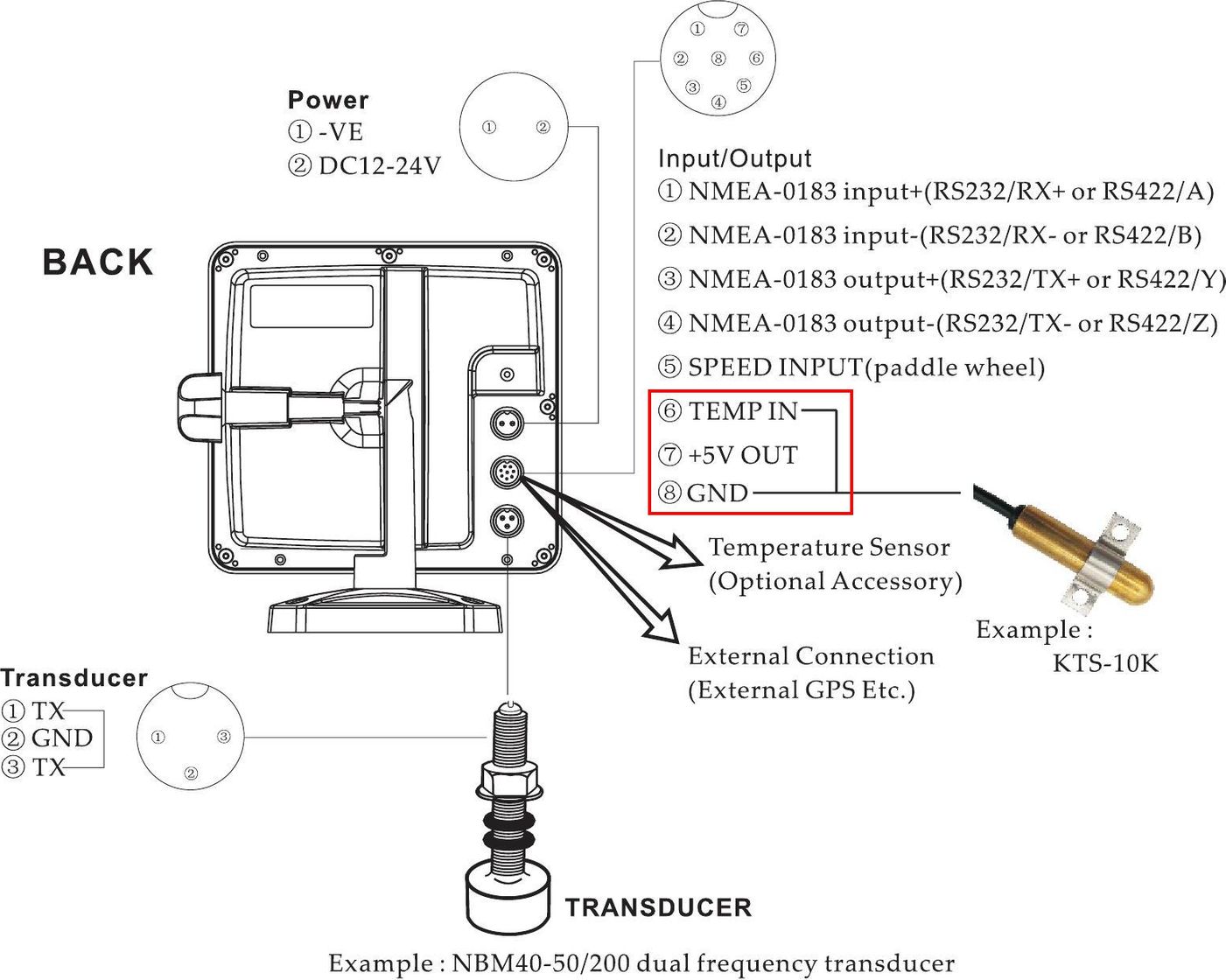 Power
① -VE
② DC12-24V

① ②

① ⑦
② ⑧ ⑥
③ ⑤
④

Input/Output
① NMEA-0183 input+(RS232/RX+ or RS422/A)
② NMEA-0183 input-(RS232/RX- or RS422/B)
③ NMEA-0183 output+(RS232/TX+ or RS422/Y)
④ NMEA-0183 output-(RS232/TX- or RS422/Z)
⑤ SPEED INPUT(paddle wheel)
⑥ TEMP IN
⑦ +5V OUT
⑧ GND

BACK

Temperature Sensor
(Optional Accessory)

Example :
KTS-10K

External Connection
(External GPS Etc.)

Transducer
① TX
② GND
③ TX

① ③
②

TRANSDUCER

Example : NBM40-50/200 dual frequency transducer