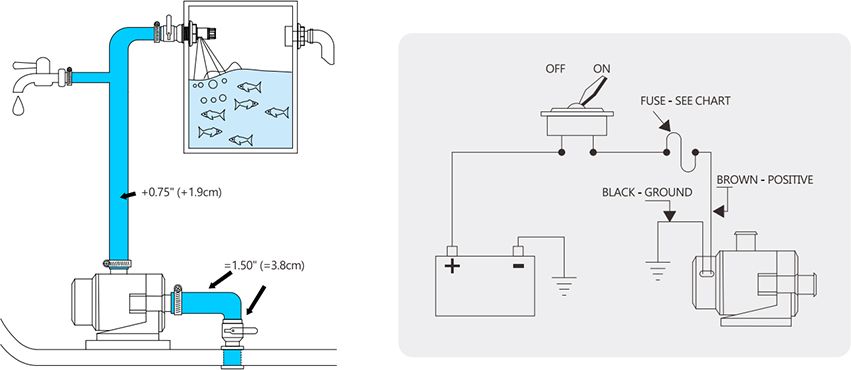 +0.75" (+1.9cm)

=1.50" (=3.8cm)

OFF ON

FUSE - SEE CHART

BROWN - POSITIVE

BLACK - GROUND

+ -