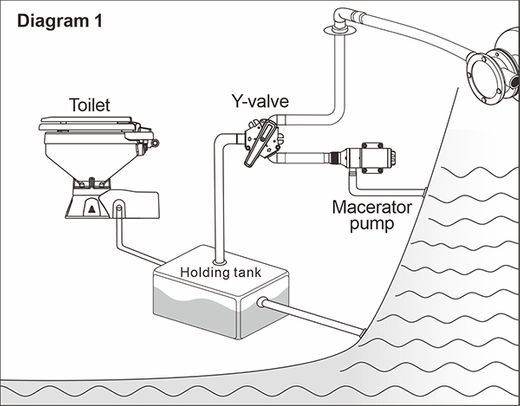 Diagram 1

Toilet

Y-valve

Macerator pump

Holding tank