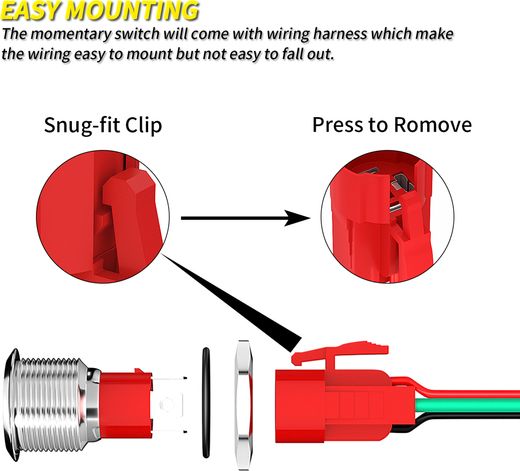 EASY MOUNTING
The momentary switch will come with wiring harness which make the wiring easy to mount but not easy to fall out.

Snug-fit Clip

Press to Romove