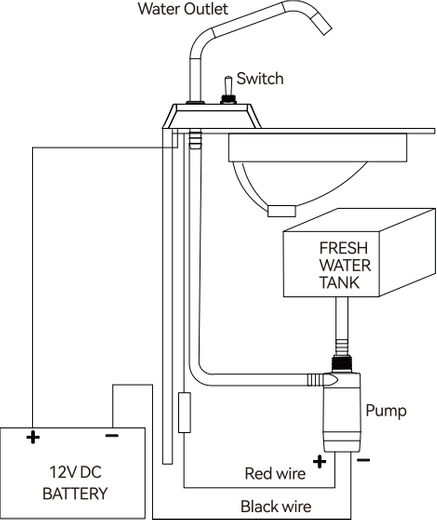 Water Outlet

Switch

FRESH WATER TANK

Pump

+

−

12V DC BATTERY

+

−

Red wire

Black wire